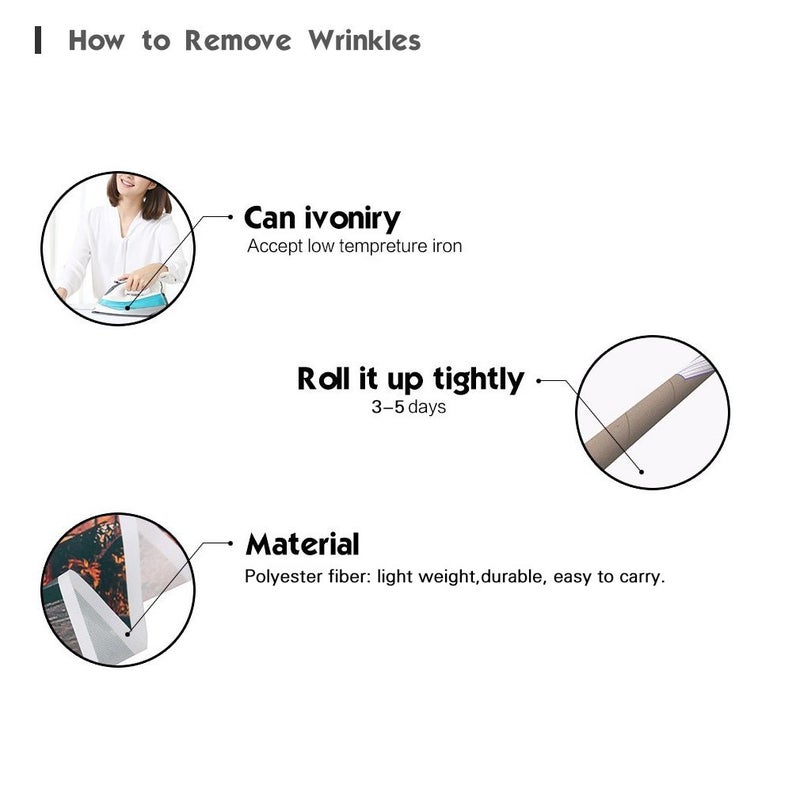 How to Remove Wrinkles

Can ivoniry
Accept low tempreture iron

Roll it up tightly
3–5 days

Material
Polyester fiber: light weight,durable, easy to carry.